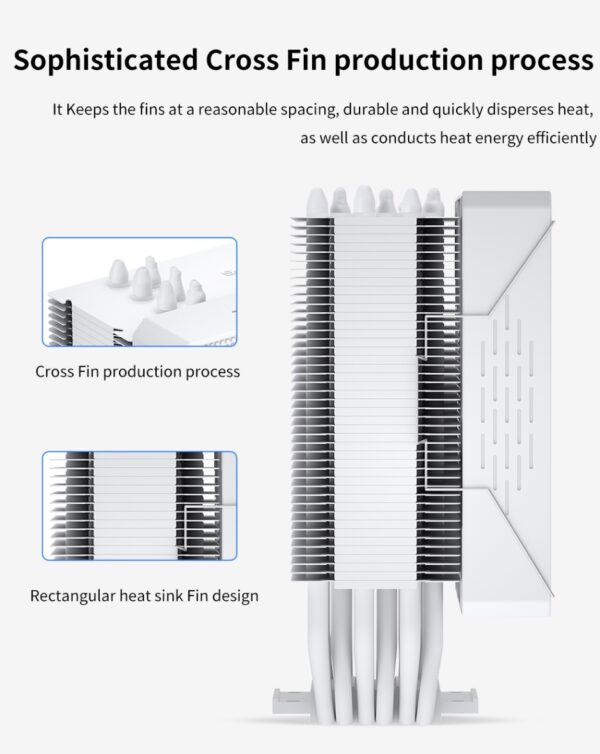 Sophisticated Cross Fin production process

It Keeps the fins at a reasonable spacing, durable and quickly disperses heat, as well as conducts heat energy efficiently

Cross Fin production process

Rectangular heat sink Fin design